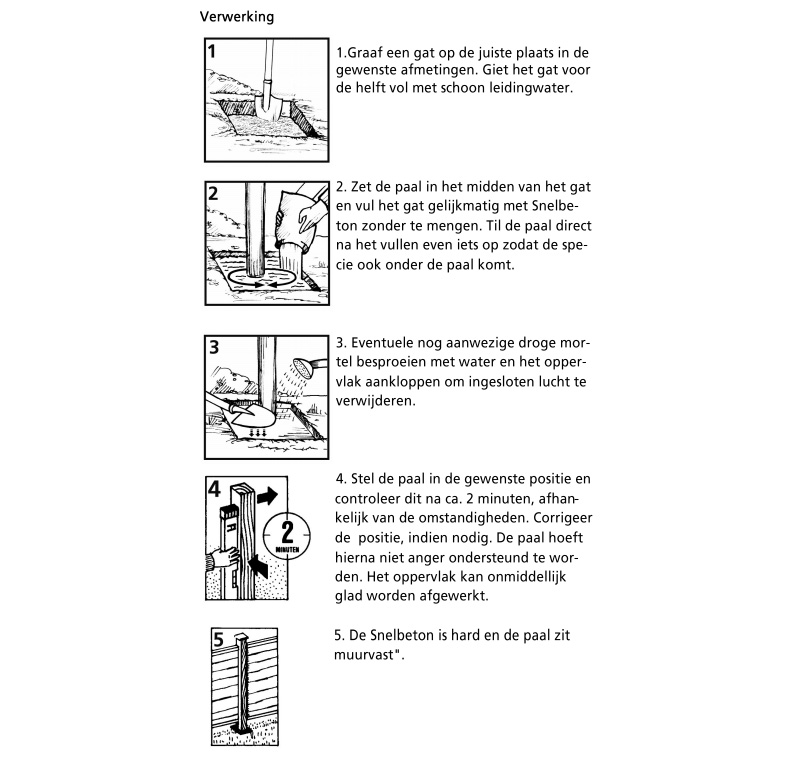 Verwerking

1

1.Graaf een gat op de juiste plaats in de gewenste afmetingen. Giet het gat voor de helft vol met schoon leidingwater.

2

2. Zet de paal in het midden van het gat en vul het gat gelijkmatig met Snelbeton zonder te mengen. Til de paal direct na het vullen even iets op zodat de specie ook onder de paal komt.

3

3. Eventuele nog aanwezige droge mortel besproeien met water en het oppervlak aankloppen om ingesloten lucht te verwijderen.

4

2 MINUTEN

4. Stel de paal in de gewenste positie en controleer dit na ca. 2 minuten, afhankelijk van de omstandigheden. Corrigeer de positie, indien nodig. De paal hoeft hierna niet anger ondersteund te worden. Het oppervlak kan onmiddellijk glad worden afgewerkt.

5

5. De Snelbeton is hard en de paal zit muurvast".